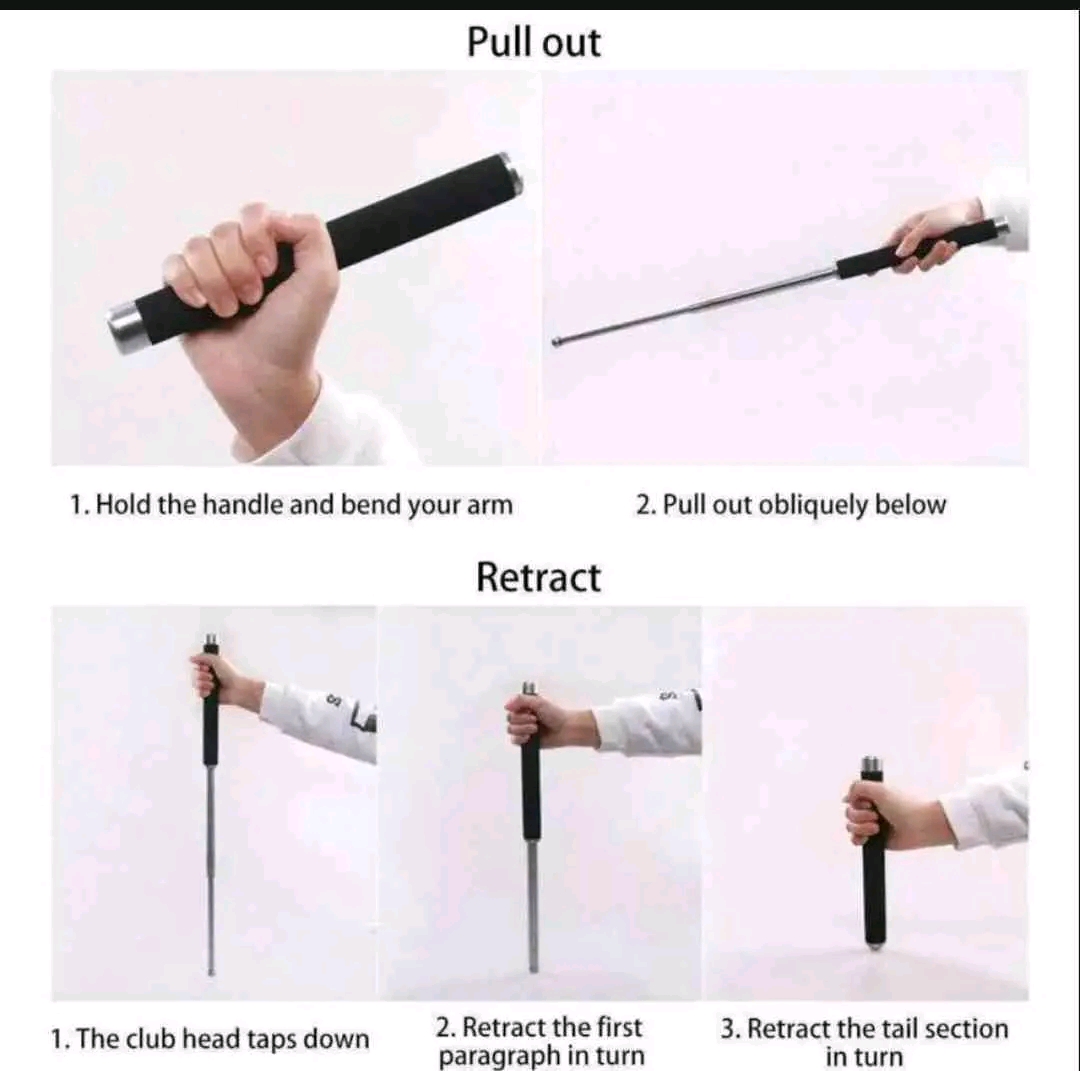 Pull out

1. Hold the handle and bend your arm

2. Pull out obliquely below

Retract

1. The club head taps down

2. Retract the first paragraph in turn

3. Retract the tail section in turn